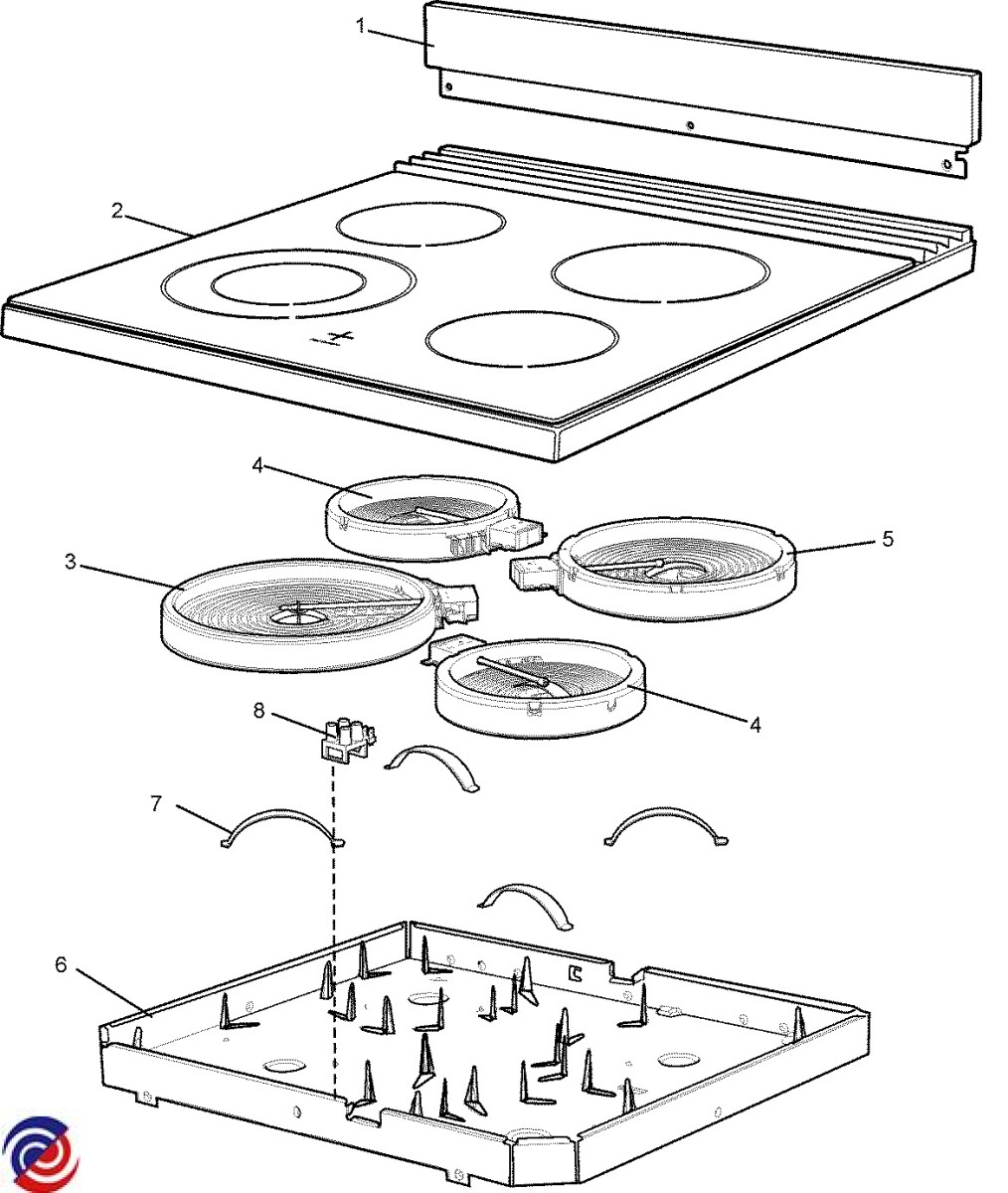 1
2
4
5
3
4
8
7
6